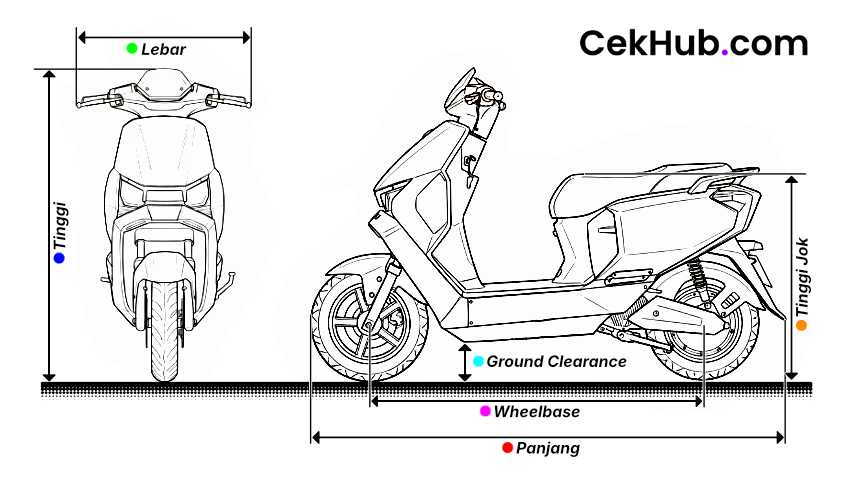 Lebar

CekHub.com

Tinggi

Tinggi Jok

Ground Clearance

Wheelbase

Panjang